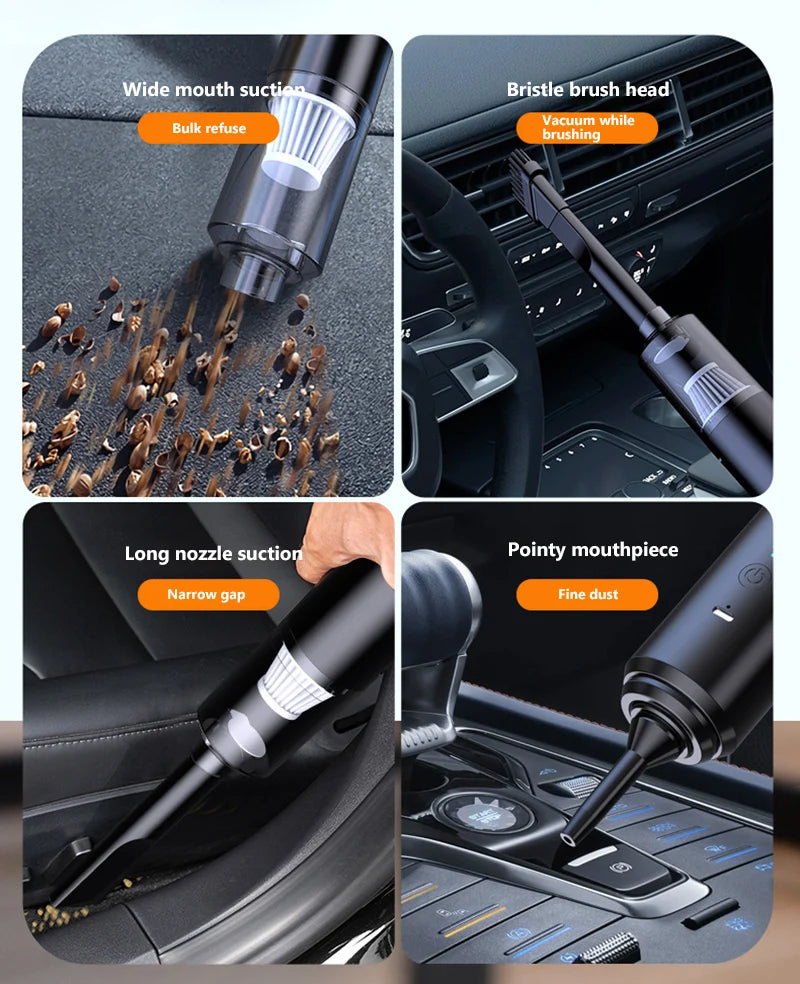 Wide mouth suction
Bulk refuse

Bristle brush head
Vacuum while brushing

Long nozzle suction
Narrow gap

Pointy mouthpiece
Fine dust