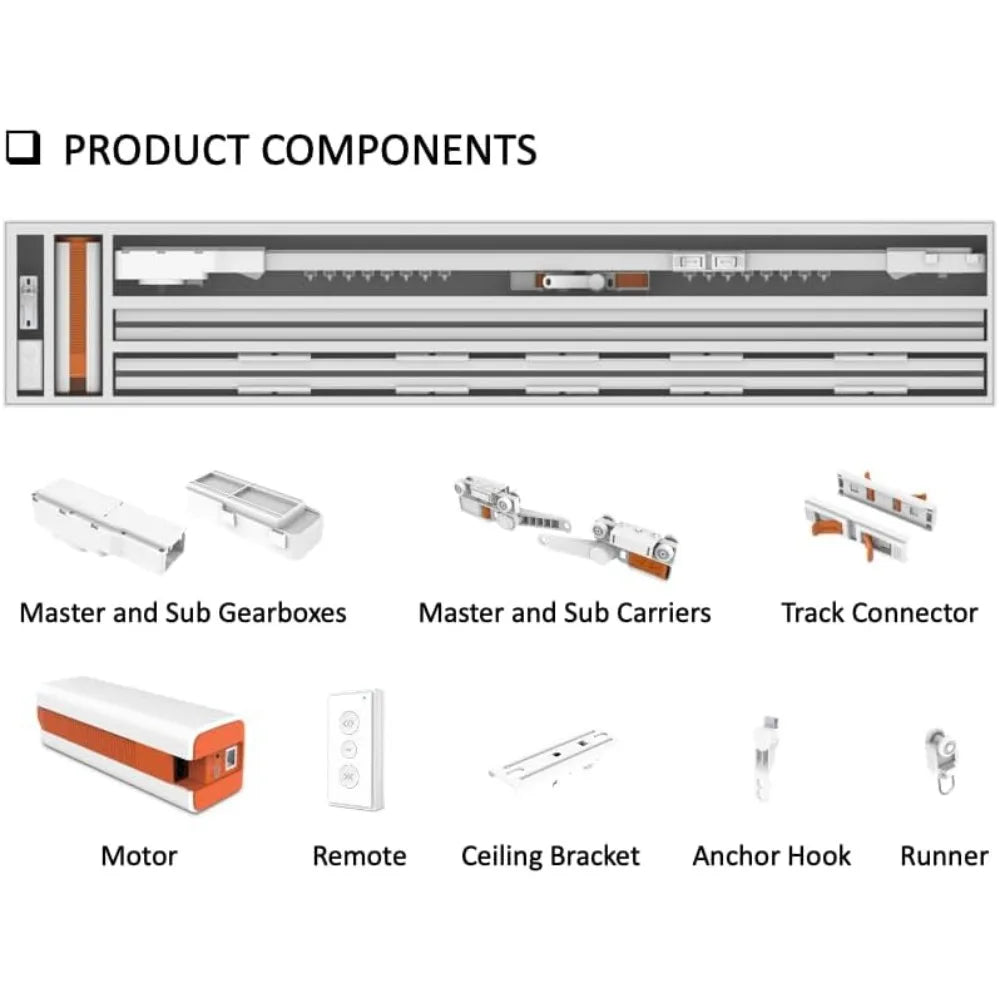 ❑ PRODUCT COMPONENTS

Master and Sub Gearboxes

Master and Sub Carriers

Track Connector

Motor

Remote

Ceiling Bracket

Anchor Hook

Runner